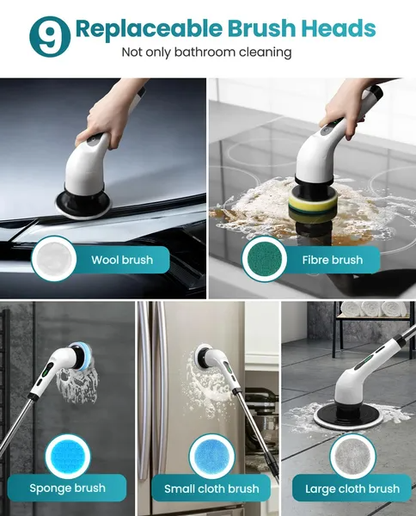 9 Replaceable Brush Heads
Not only bathroom cleaning

Wool brush

Fibre brush

Sponge brush

Small cloth brush

Large cloth brush